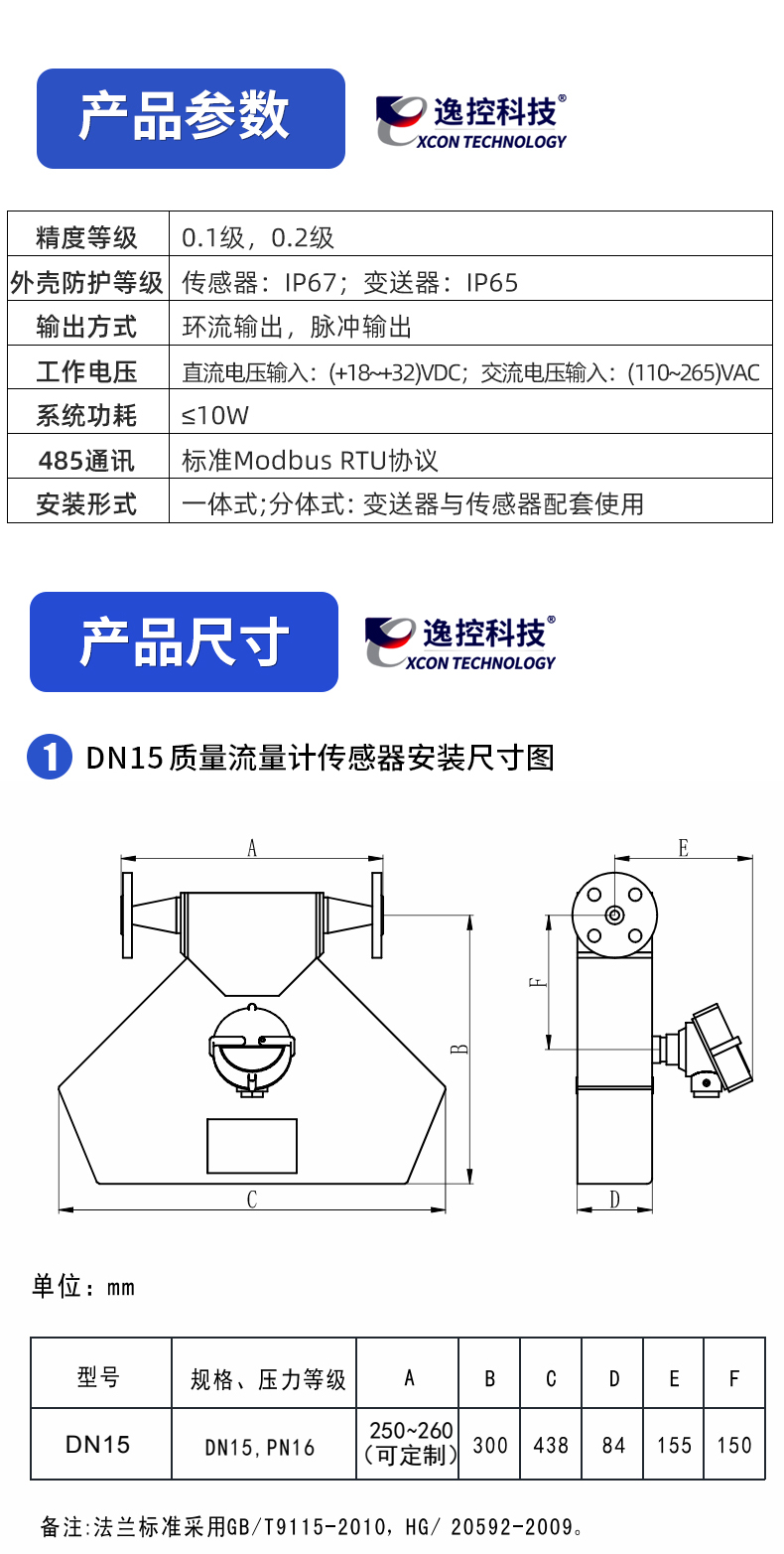 产品参数

逸控科技®
XCON TECHNOLOGY

| 精度等级 | 0.1级，0.2级 |
|---|---|
| 外壳防护等级 | 传感器：IP67；变送器：IP65 |
| 输出方式 | 环流输出，脉冲输出 |
| 工作电压 | 直流电压输入：(+18~+32)VDC；交流电压输入：(110~265)VAC |
| 系统功耗 | ≤10W |
| 485通讯 | 标准Modbus RTU协议 |
| 安装形式 | 一体式;分体式: 变送器与传感器配套使用 |

产品尺寸

逸控科技®
XCON TECHNOLOGY

1 DN15 质量流量计传感器安装尺寸图

A
B
C
E
F
D

单位：mm

| 型号 | 规格、压力等级 | A | B | C | D | E | F |
|---|---|---|---|---|---|---|---|
| DN15 | DN15，PN16 | 250~260（可定制） | 300 | 438 | 84 | 155 | 150 |

备注：法兰标准采用GB/T9115-2010，HG/ 20592-2009。